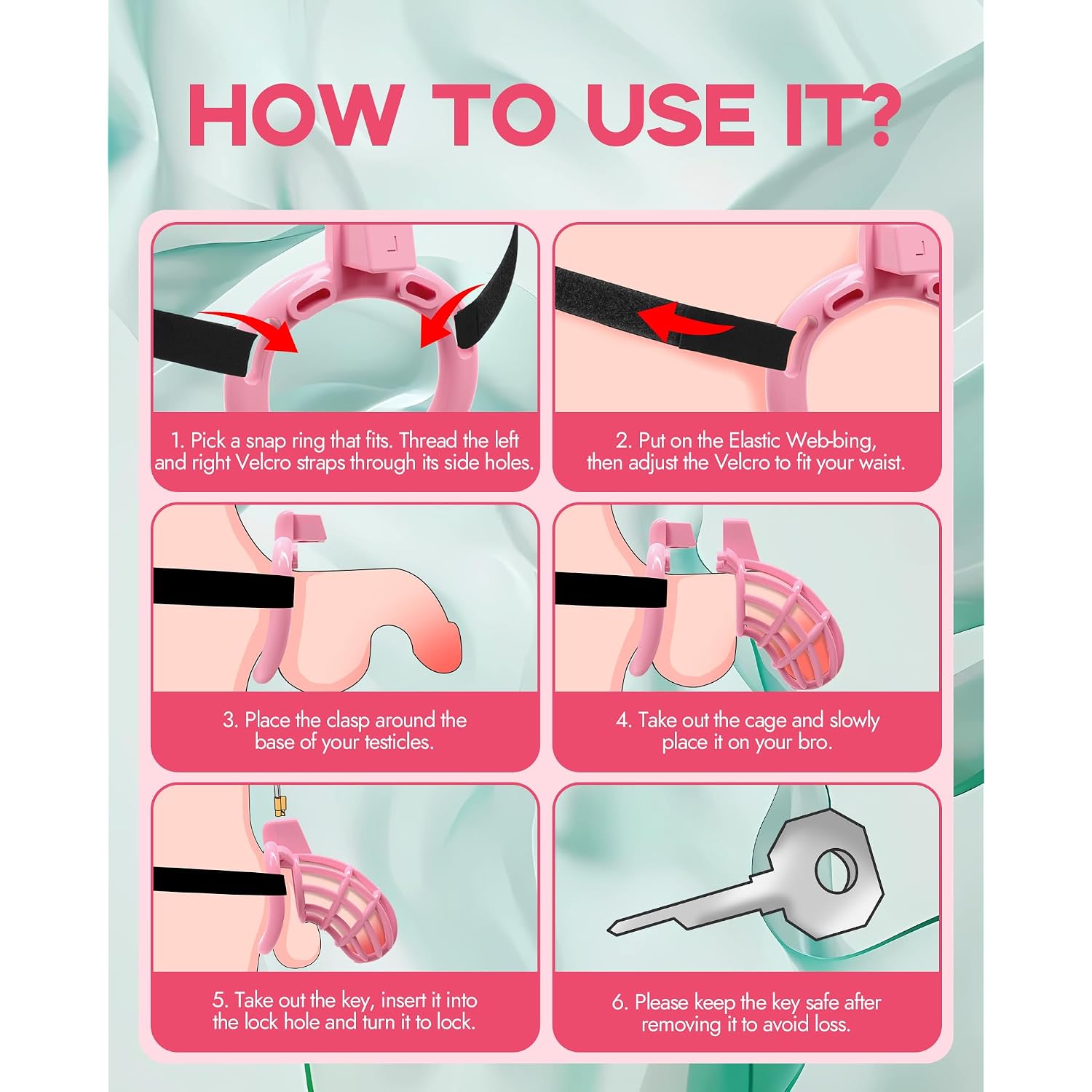 HOW TO USE IT?

1. Pick a snap ring that fits. Thread the left and right Velcro straps through its side holes.

2. Put on the Elastic Web-bing, then adjust the Velcro to fit your waist.

3. Place the clasp around the base of your testicles.

4. Take out the cage and slowly place it on your bro.

5. Take out the key, insert it into the lock hole and turn it to lock.

6. Please keep the key safe after removing it to avoid loss.